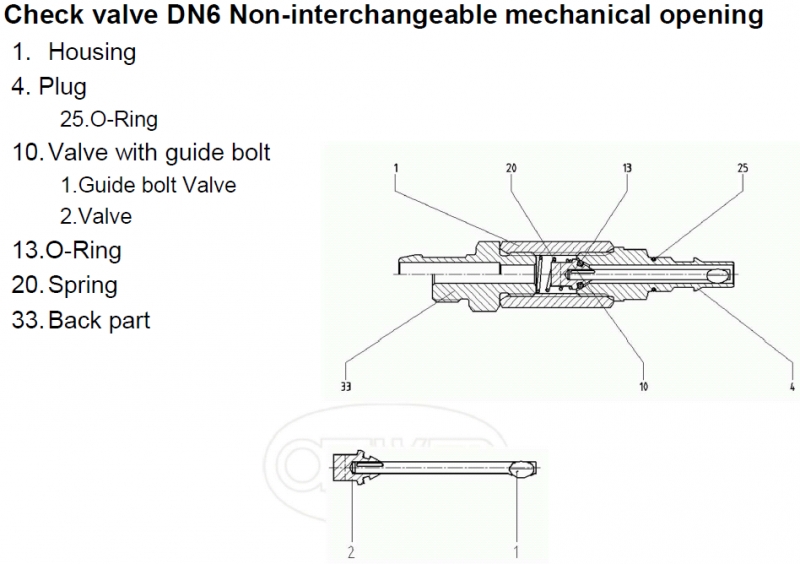 Check valve DN6 Non-interchangeable mechanical opening

1. Housing
4. Plug
25.O-Ring
10. Valve with guide bolt
1.Guide bolt Valve
2.Valve
13.O-Ring
20. Spring
33. Back part

1
20
13
25
33
10
4

2
1