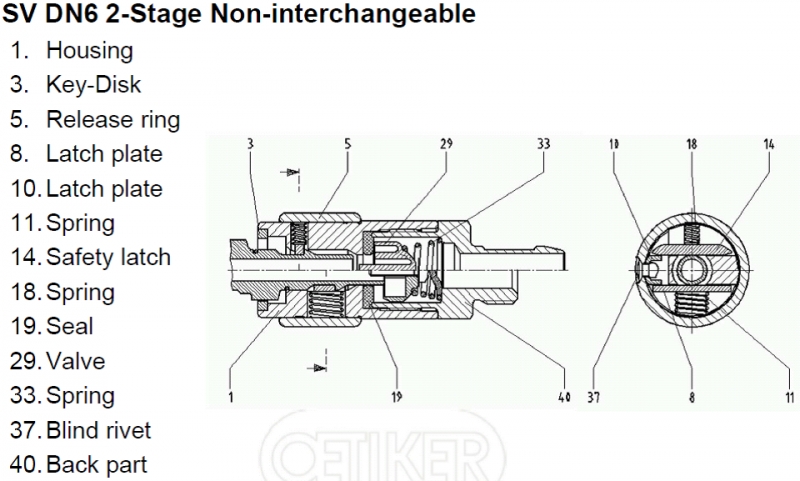 SV DN6 2-Stage Non-interchangeable

1. Housing
3. Key-Disk
5. Release ring
8. Latch plate
10. Latch plate
11. Spring
14. Safety latch
18. Spring
19. Seal
29. Valve
33. Spring
37. Blind rivet
40. Back part

3
5
29
33
10
18
14
1
19
40
37
8
11

OETIKER