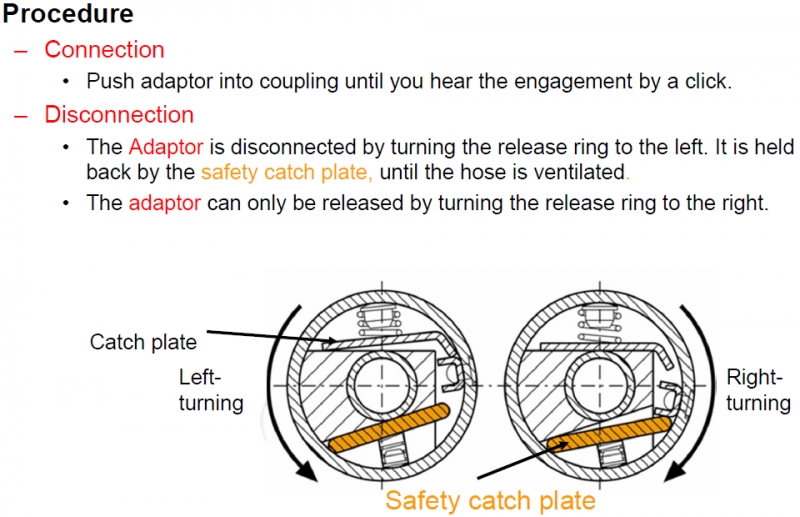 Procedure

– Connection

• Push adaptor into coupling until you hear the engagement by a click.

– Disconnection

• The Adaptor is disconnected by turning the release ring to the left. It is held back by the safety catch plate, until the hose is ventilated.

• The adaptor can only be released by turning the release ring to the right.

Catch plate

Left-turning

Right-turning

Safety catch plate