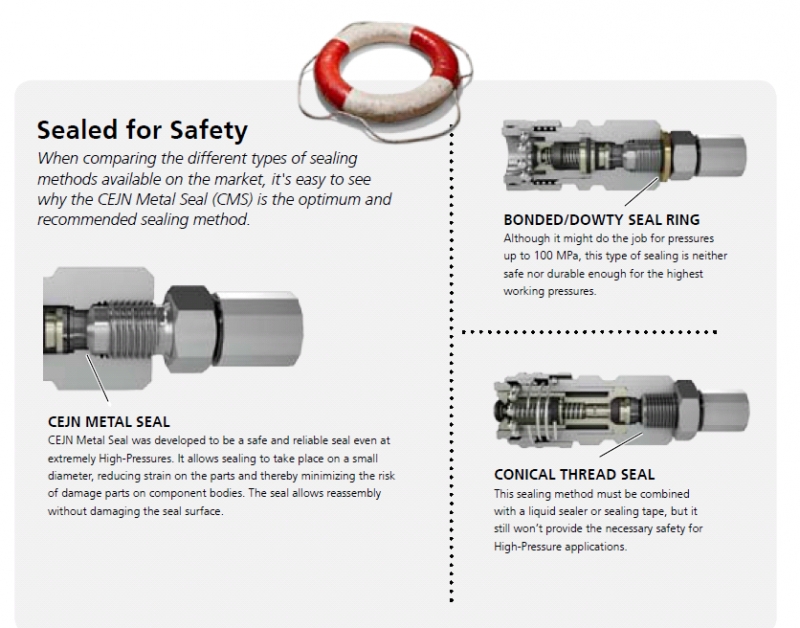 Sealed for Safety

When comparing the different types of sealing methods available on the market, it's easy to see why the CEJN Metal Seal (CMS) is the optimum and recommended sealing method.

CEJN METAL SEAL

CEJN Metal Seal was developed to be a safe and reliable seal even at extremely High-Pressures. It allows sealing to take place on a small diameter, reducing strain on the parts and thereby minimizing the risk of damage parts on component bodies. The seal allows reassembly without damaging the seal surface.

BONDED/DOWTY SEAL RING

Although it might do the job for pressures up to 100 MPa, this type of sealing is neither safe nor durable enough for the highest working pressures.

CONICAL THREAD SEAL

This sealing method must be combined with a liquid sealer or sealing tape, but it still won't provide the necessary safety for High-Pressure applications.